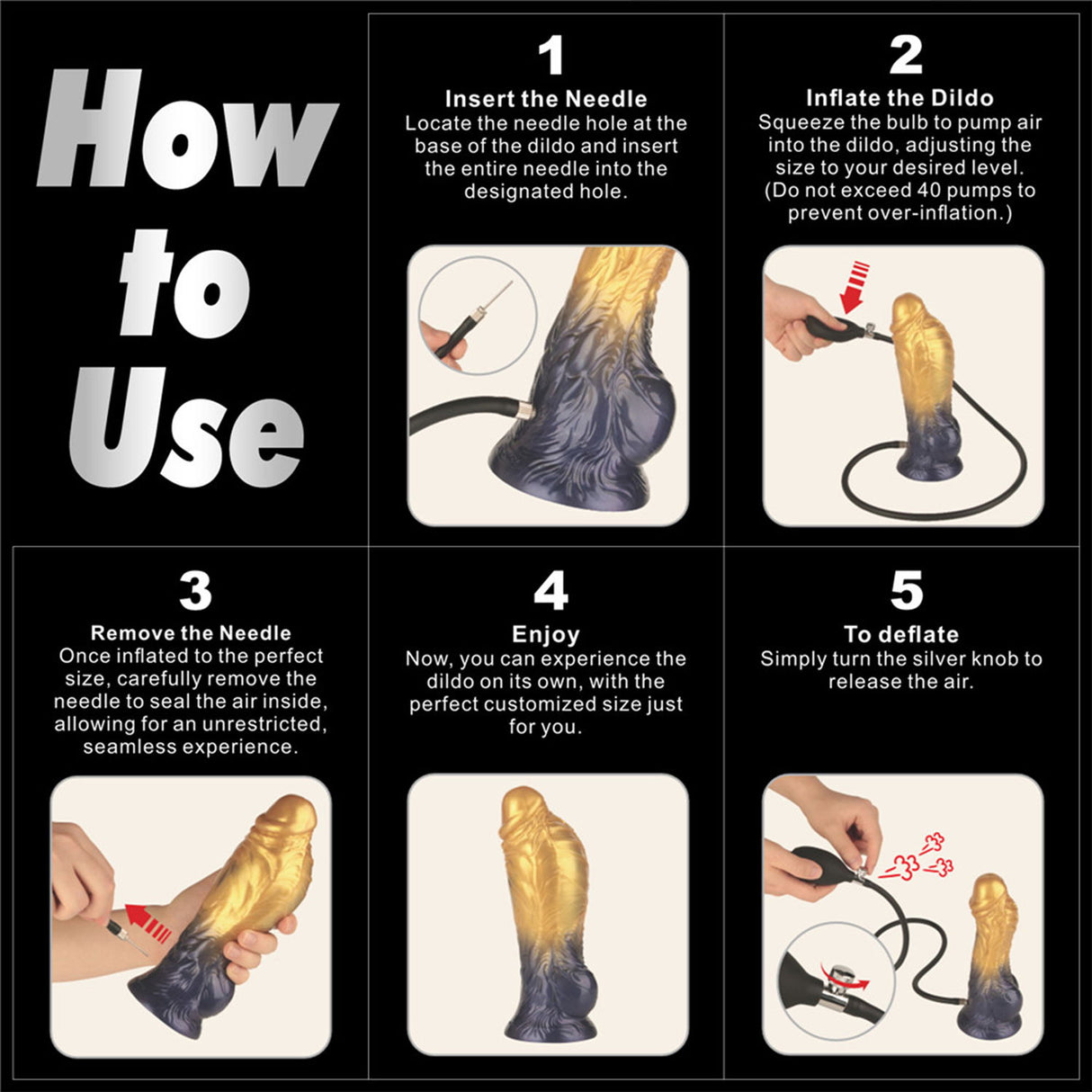 How to Use

1
Insert the Needle
Locate the needle hole at the base of the dildo and insert the entire needle into the designated hole.

2
Inflate the Dildo
Squeeze the bulb to pump air into the dildo, adjusting the size to your desired level. (Do not exceed 40 pumps to prevent over-inflation.)

3
Remove the Needle
Once inflated to the perfect size, carefully remove the needle to seal the air inside, allowing for an unrestricted, seamless experience.

4
Enjoy
Now, you can experience the dildo on its own, with the perfect customized size just for you.

5
To deflate
Simply turn the silver knob to release the air.