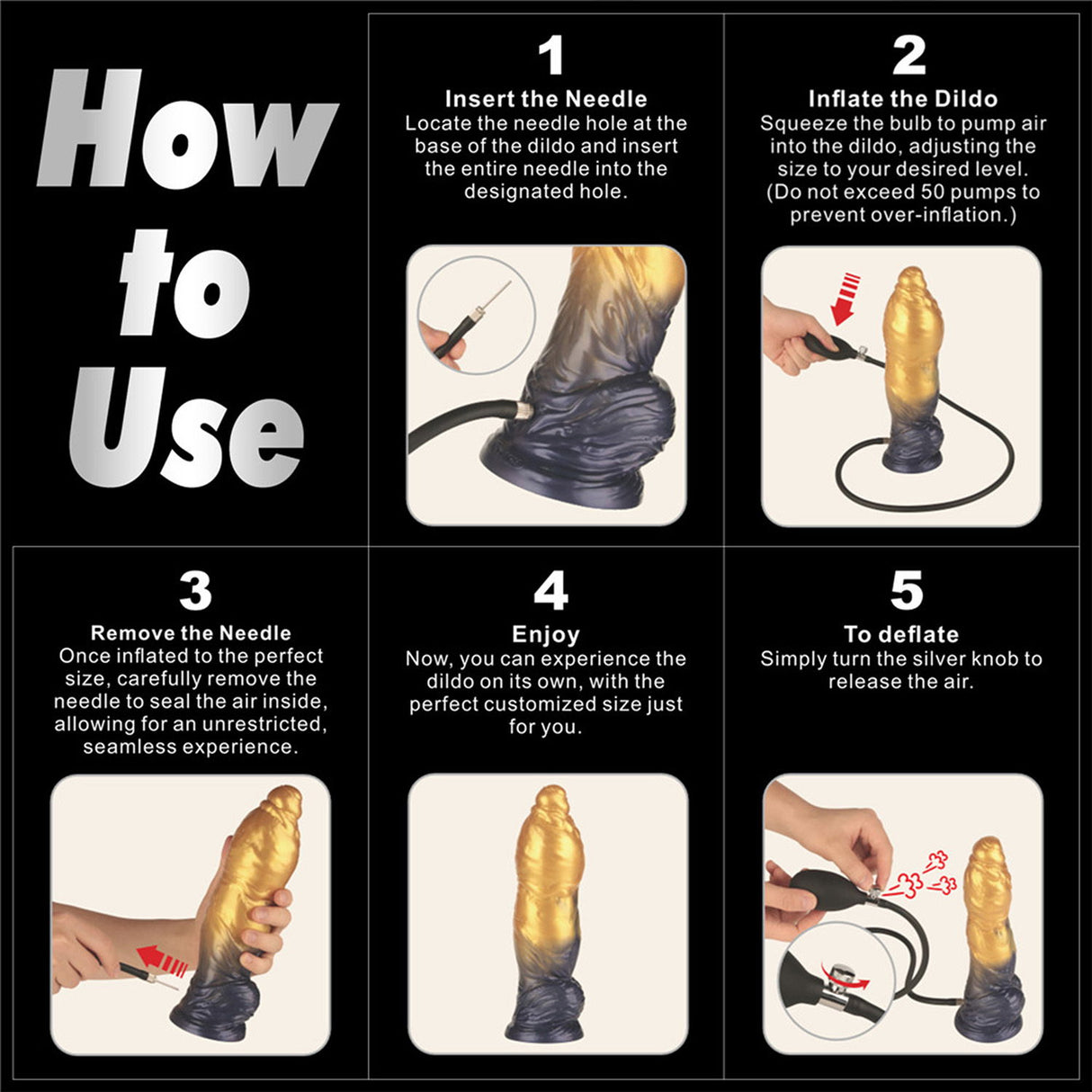 How to Use

1
Insert the Needle
Locate the needle hole at the base of the dildo and insert the entire needle into the designated hole.

2
Inflate the Dildo
Squeeze the bulb to pump air into the dildo, adjusting the size to your desired level. (Do not exceed 50 pumps to prevent over-inflation.)

3
Remove the Needle
Once inflated to the perfect size, carefully remove the needle to seal the air inside, allowing for an unrestricted, seamless experience.

4
Enjoy
Now, you can experience the dildo on its own, with the perfect customized size just for you.

5
To deflate
Simply turn the silver knob to release the air.