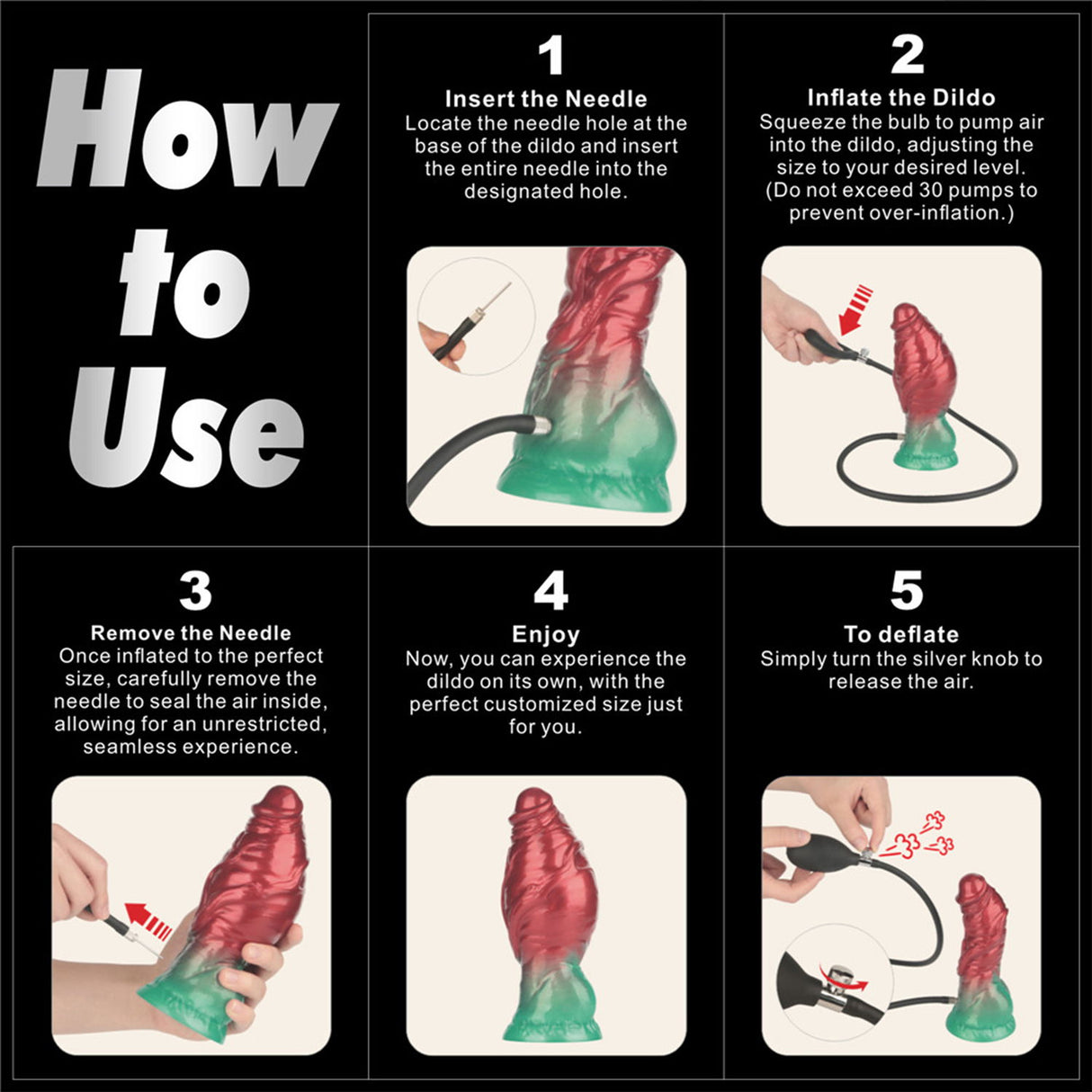 How to Use

1
Insert the Needle
Locate the needle hole at the base of the dildo and insert the entire needle into the designated hole.

2
Inflate the Dildo
Squeeze the bulb to pump air into the dildo, adjusting the size to your desired level. (Do not exceed 30 pumps to prevent over-inflation.)

3
Remove the Needle
Once inflated to the perfect size, carefully remove the needle to seal the air inside, allowing for an unrestricted, seamless experience.

4
Enjoy
Now, you can experience the dildo on its own, with the perfect customized size just for you.

5
To deflate
Simply turn the silver knob to release the air.