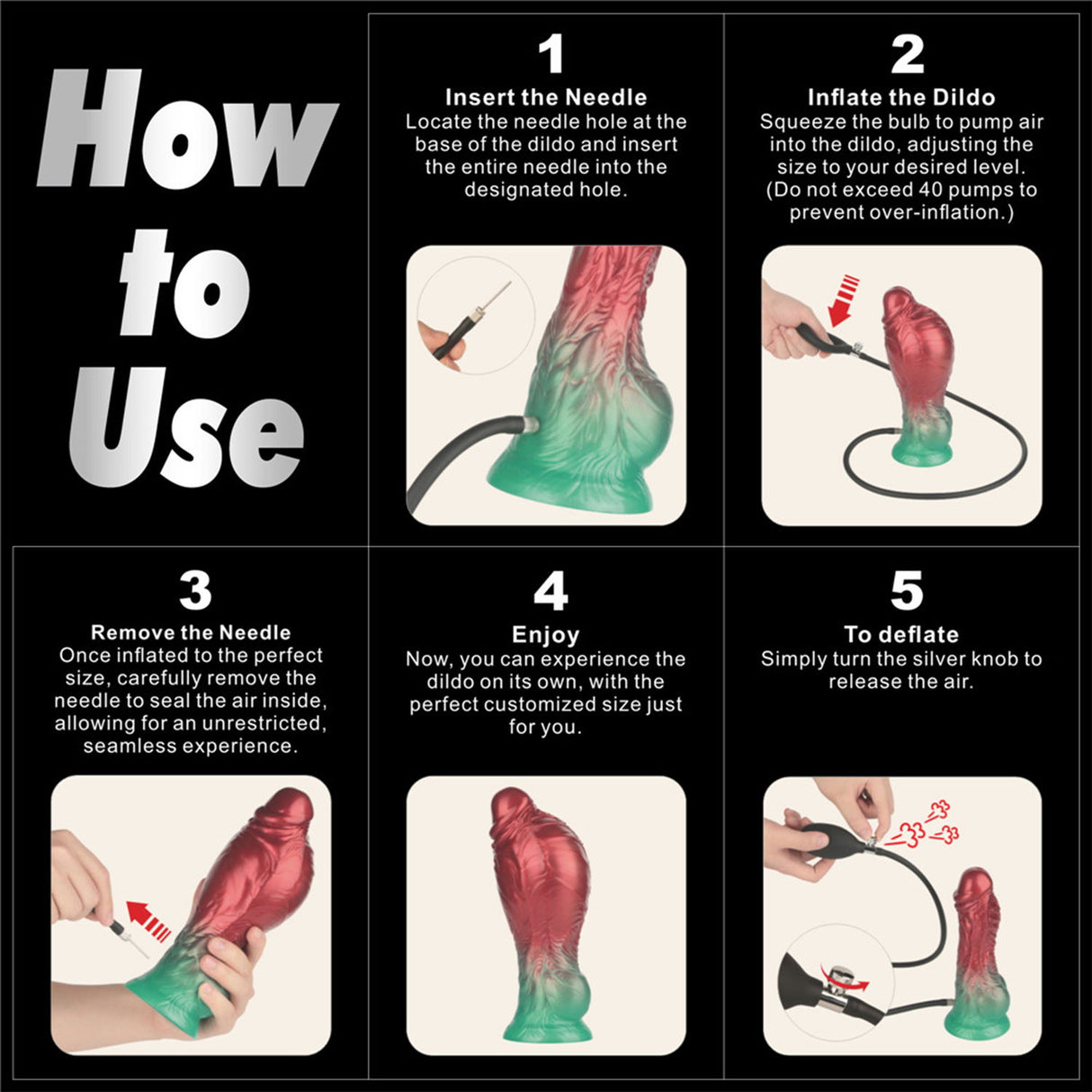 How to Use

1
Insert the Needle
Locate the needle hole at the base of the dildo and insert the entire needle into the designated hole.

2
Inflate the Dildo
Squeeze the bulb to pump air into the dildo, adjusting the size to your desired level. (Do not exceed 40 pumps to prevent over-inflation.)

3
Remove the Needle
Once inflated to the perfect size, carefully remove the needle to seal the air inside, allowing for an unrestricted, seamless experience.

4
Enjoy
Now, you can experience the dildo on its own, with the perfect customized size just for you.

5
To deflate
Simply turn the silver knob to release the air.