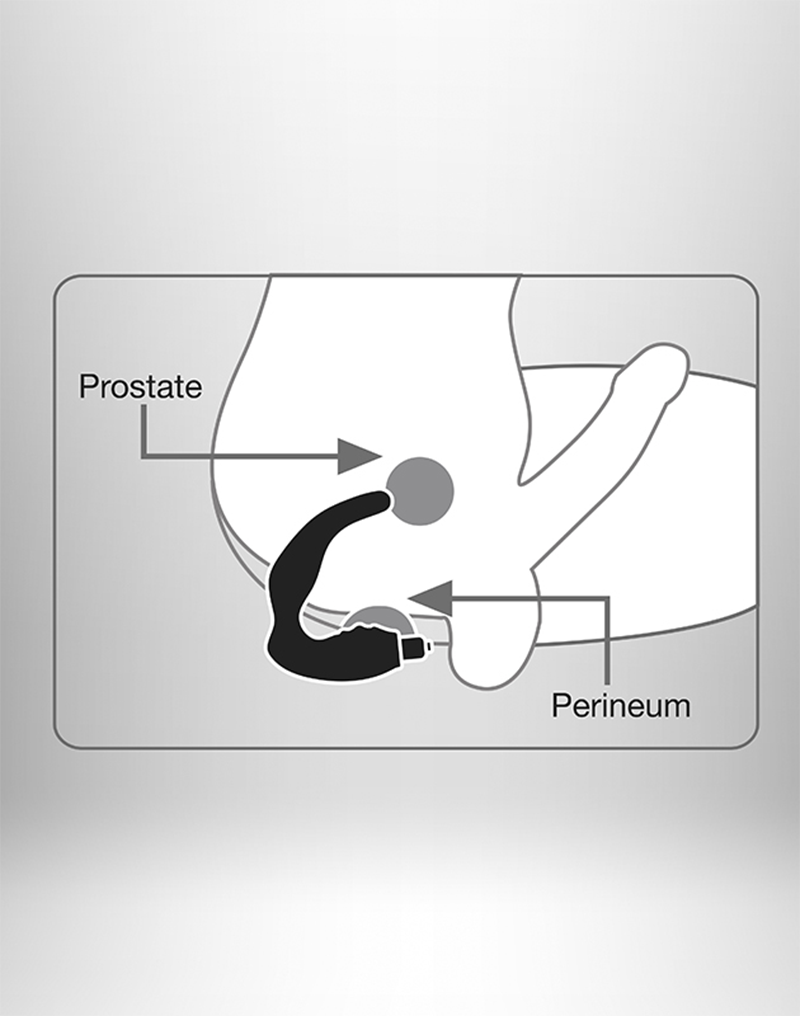 Prostate

Perineum