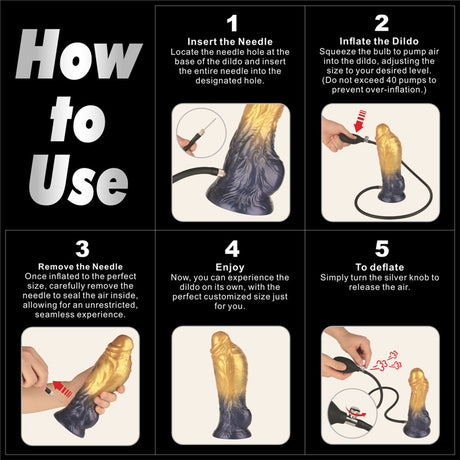 How to Use

1
Insert the Needle
Locate the needle hole at the base of the dildo and insert the entire needle into the designated hole.

2
Inflate the Dildo
Squeeze the bulb to pump air into the dildo, adjusting the size to your desired level. (Do not exceed 40 pumps to prevent over-inflation.)

3
Remove the Needle
Once inflated to the perfect size, carefully remove the needle to seal the air inside, allowing for an unrestricted, seamless experience.

4
Enjoy
Now, you can experience the dildo on its own, with the perfect customized size just for you.

5
To deflate
Simply turn the silver knob to release the air.