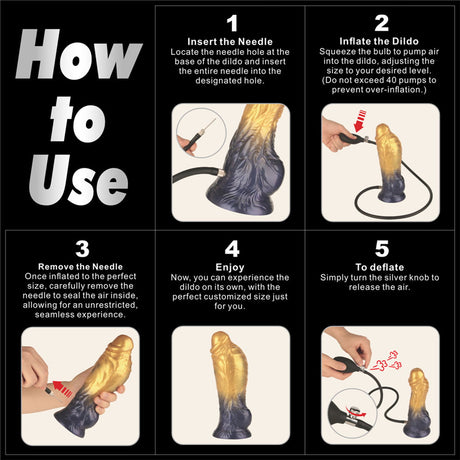 How to Use

1
Insert the Needle
Locate the needle hole at the base of the dildo and insert the entire needle into the designated hole.

2
Inflate the Dildo
Squeeze the bulb to pump air into the dildo, adjusting the size to your desired level. (Do not exceed 40 pumps to prevent over-inflation.)

3
Remove the Needle
Once inflated to the perfect size, carefully remove the needle to seal the air inside, allowing for an unrestricted, seamless experience.

4
Enjoy
Now, you can experience the dildo on its own, with the perfect customized size just for you.

5
To deflate
Simply turn the silver knob to release the air.