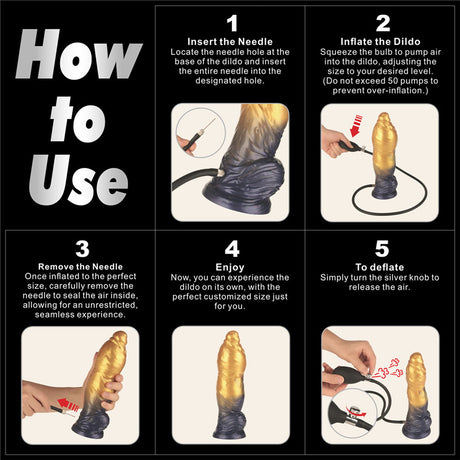 How to Use

1
Insert the Needle
Locate the needle hole at the base of the dildo and insert the entire needle into the designated hole.

2
Inflate the Dildo
Squeeze the bulb to pump air into the dildo, adjusting the size to your desired level. (Do not exceed 50 pumps to prevent over-inflation.)

3
Remove the Needle
Once inflated to the perfect size, carefully remove the needle to seal the air inside, allowing for an unrestricted, seamless experience.

4
Enjoy
Now, you can experience the dildo on its own, with the perfect customized size just for you.

5
To deflate
Simply turn the silver knob to release the air.