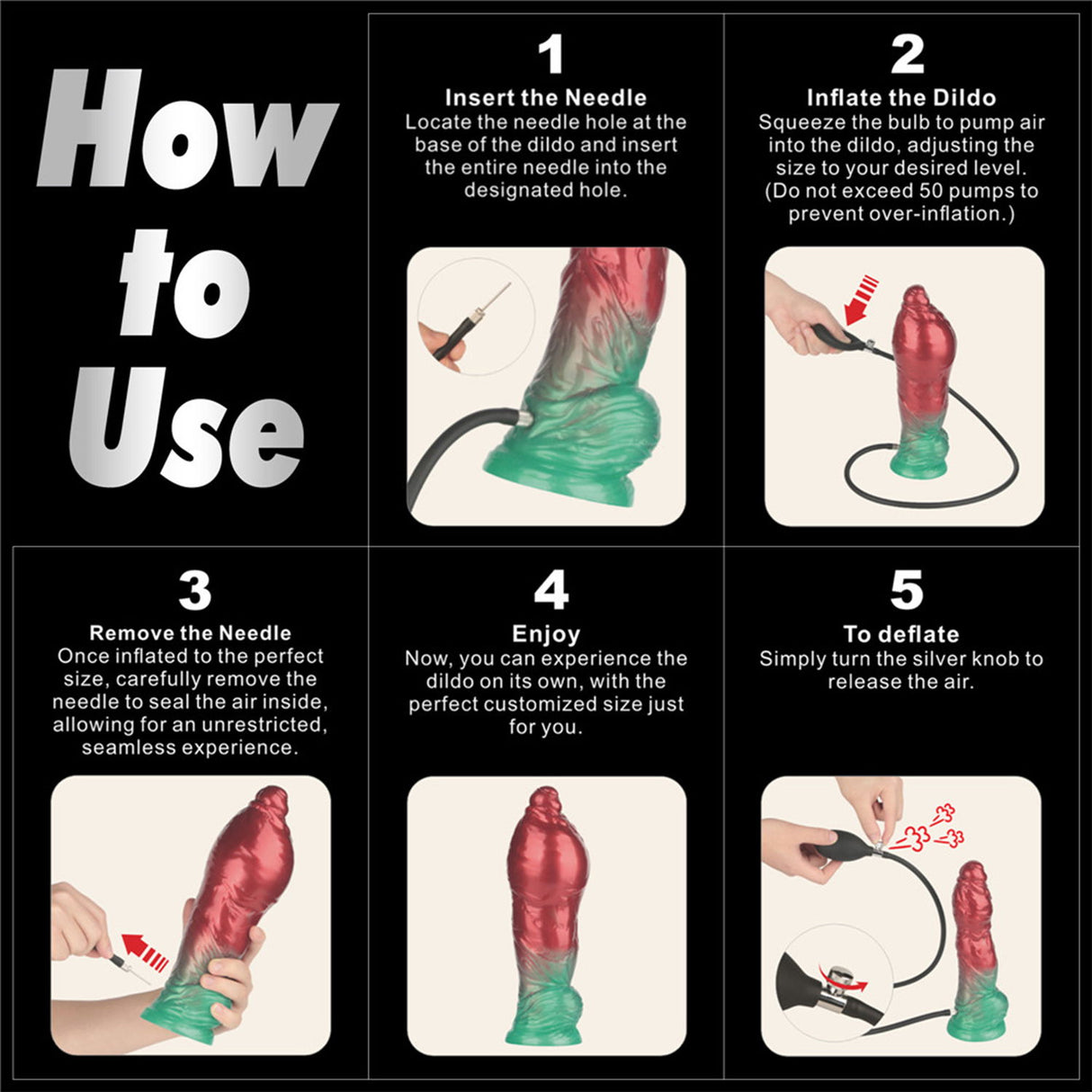 How to Use

1
Insert the Needle
Locate the needle hole at the base of the dildo and insert the entire needle into the designated hole.

2
Inflate the Dildo
Squeeze the bulb to pump air into the dildo, adjusting the size to your desired level. (Do not exceed 50 pumps to prevent over-inflation.)

3
Remove the Needle
Once inflated to the perfect size, carefully remove the needle to seal the air inside, allowing for an unrestricted, seamless experience.

4
Enjoy
Now, you can experience the dildo on its own, with the perfect customized size just for you.

5
To deflate
Simply turn the silver knob to release the air.