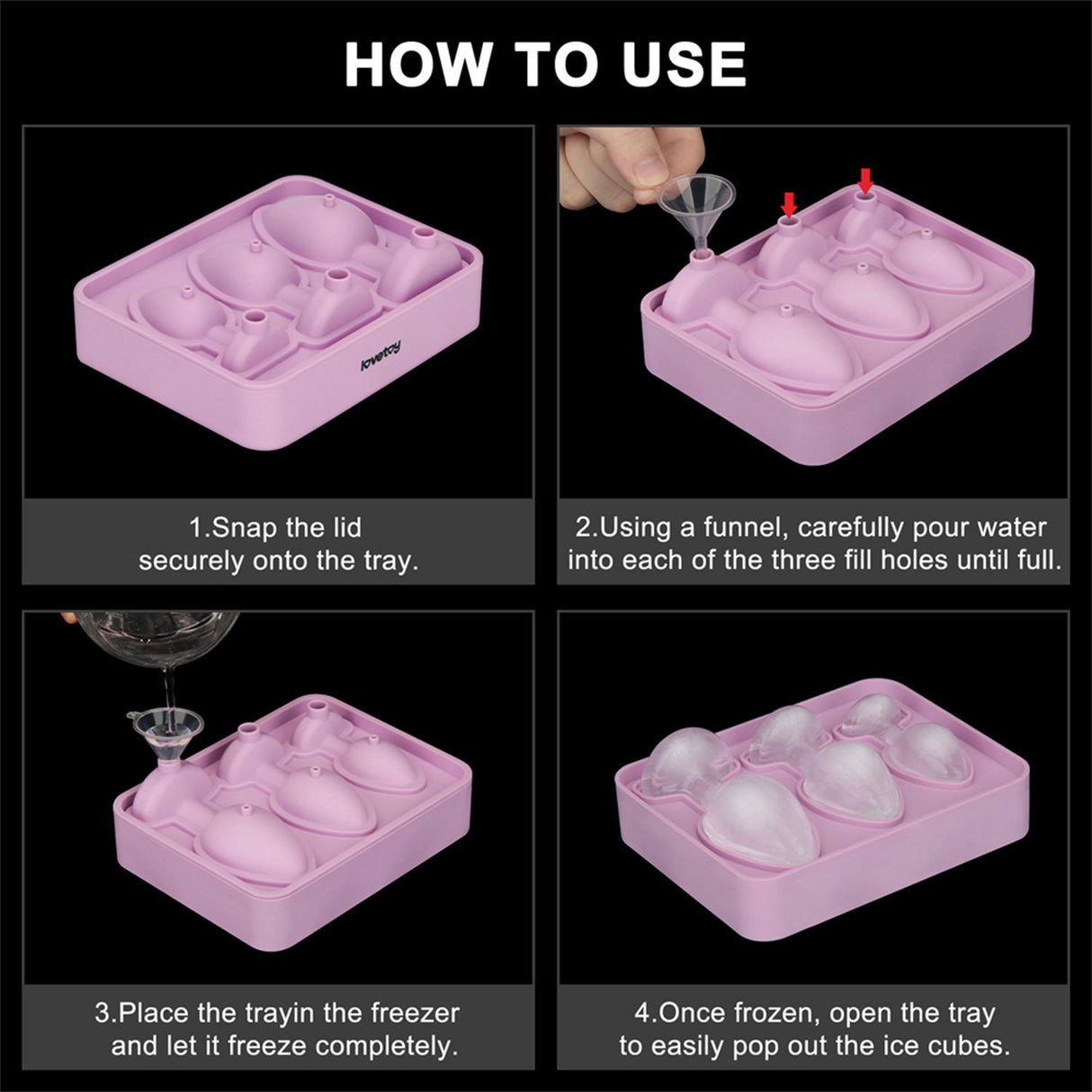 HOW TO USE

lovetoy

1.Snap the lid securely onto the tray.

2.Using a funnel, carefully pour water into each of the three fill holes until full.

3.Place the trayin the freezer and let it freeze completely.

4.Once frozen, open the tray to easily pop out the ice cubes.