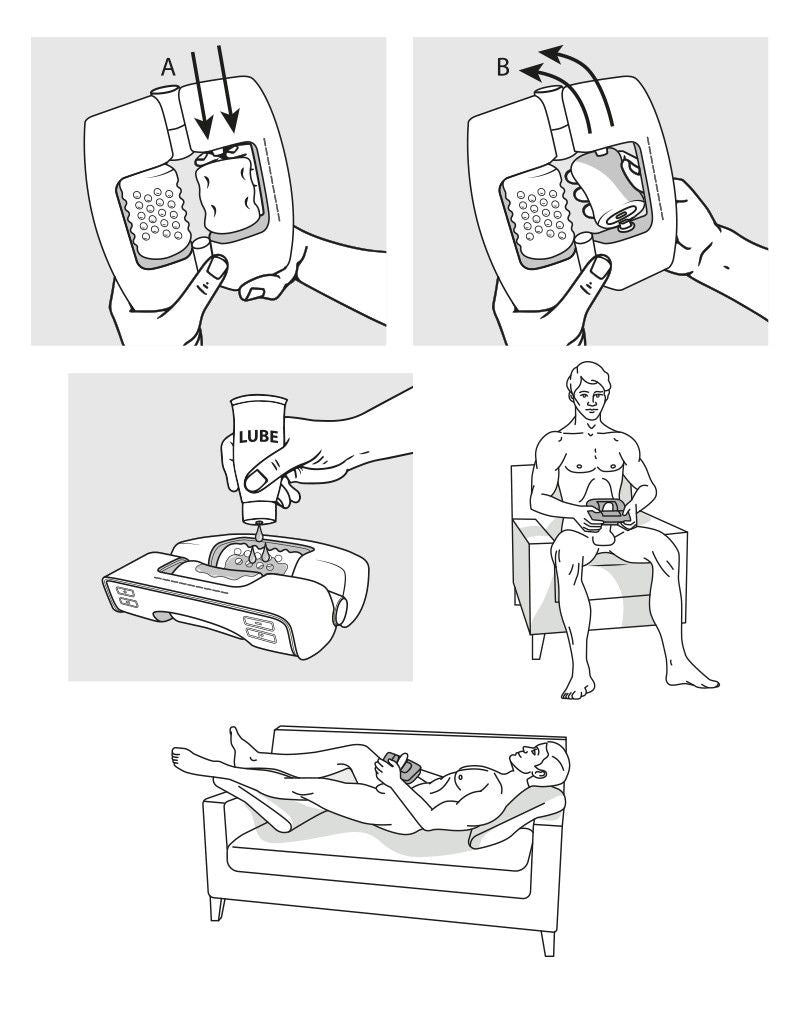 A

B

LUBE