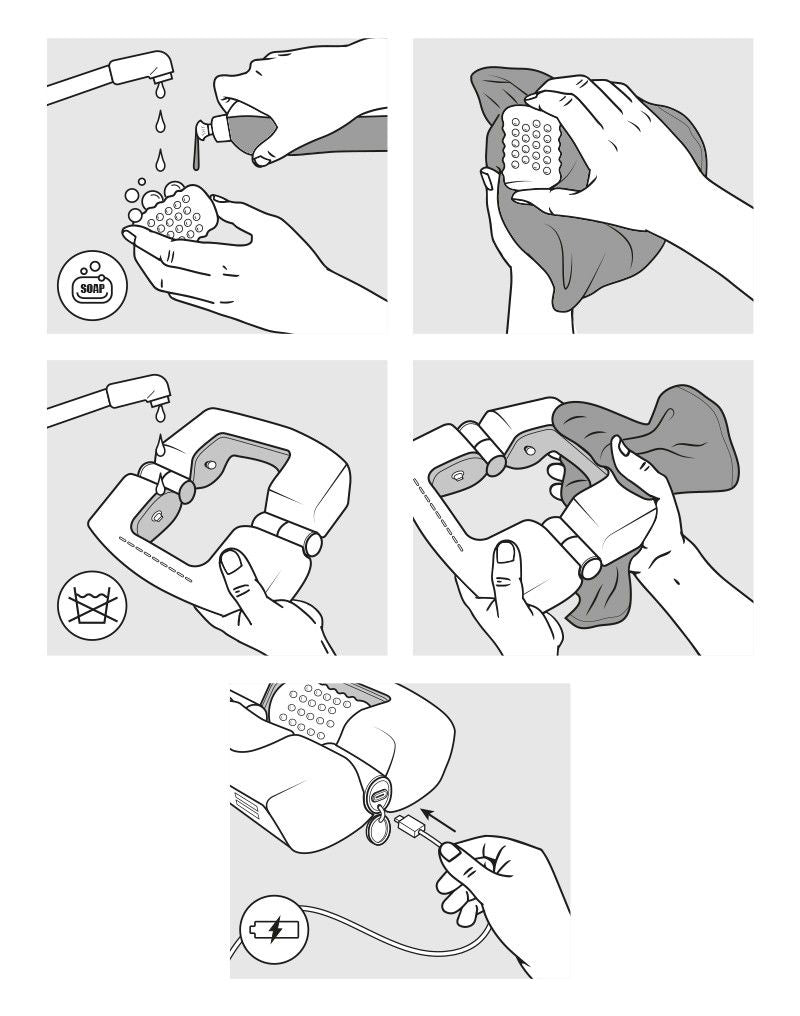 SOAP